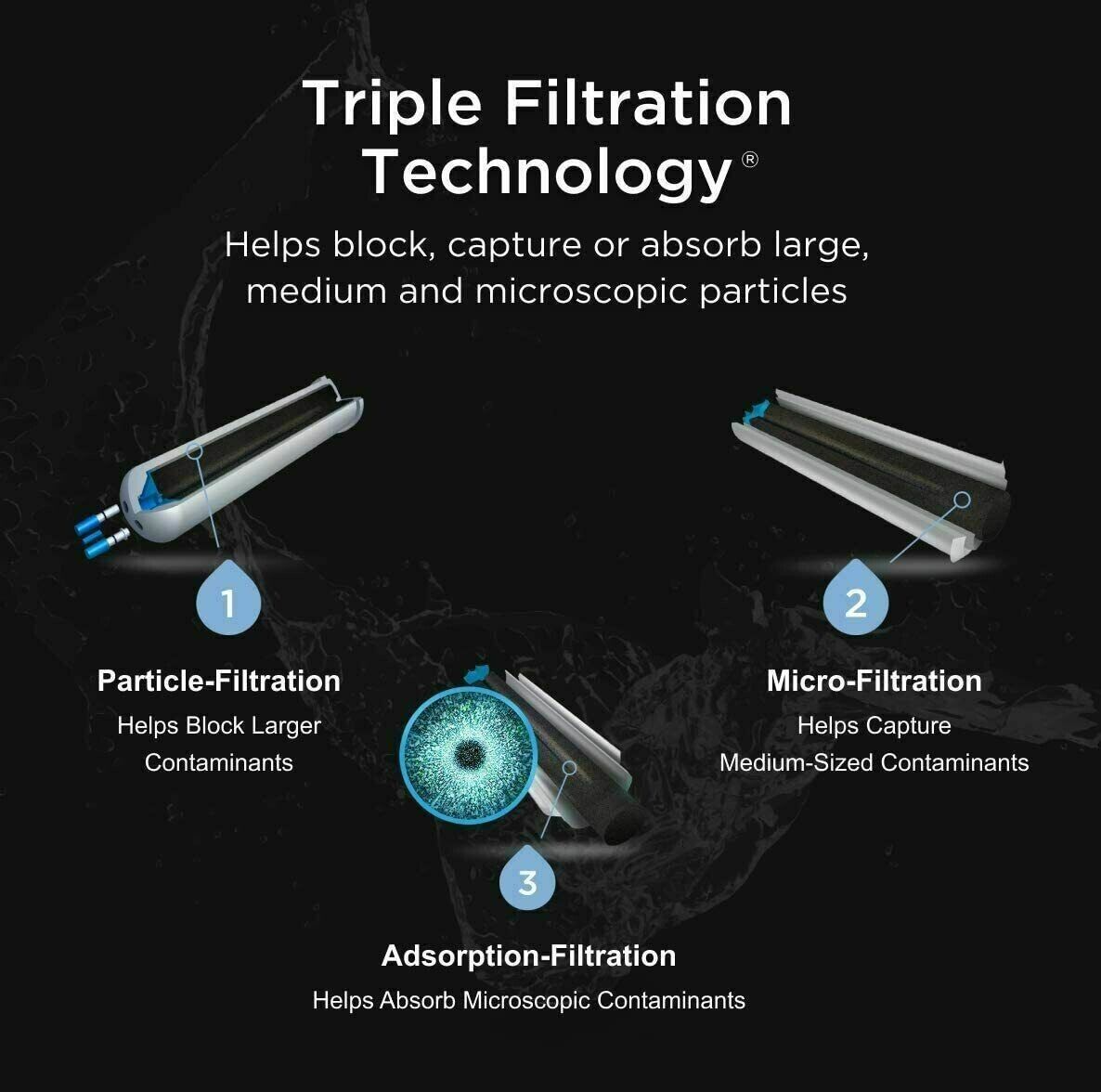 Triple Filtration Technology®

Helps block, capture or absorb large, medium and microscopic particles

1

Particle-Filtration
Helps Block Larger Contaminants

2

Micro-Filtration
Helps Capture Medium-Sized Contaminants

3

Adsorption-Filtration
Helps Absorb Microscopic Contaminants